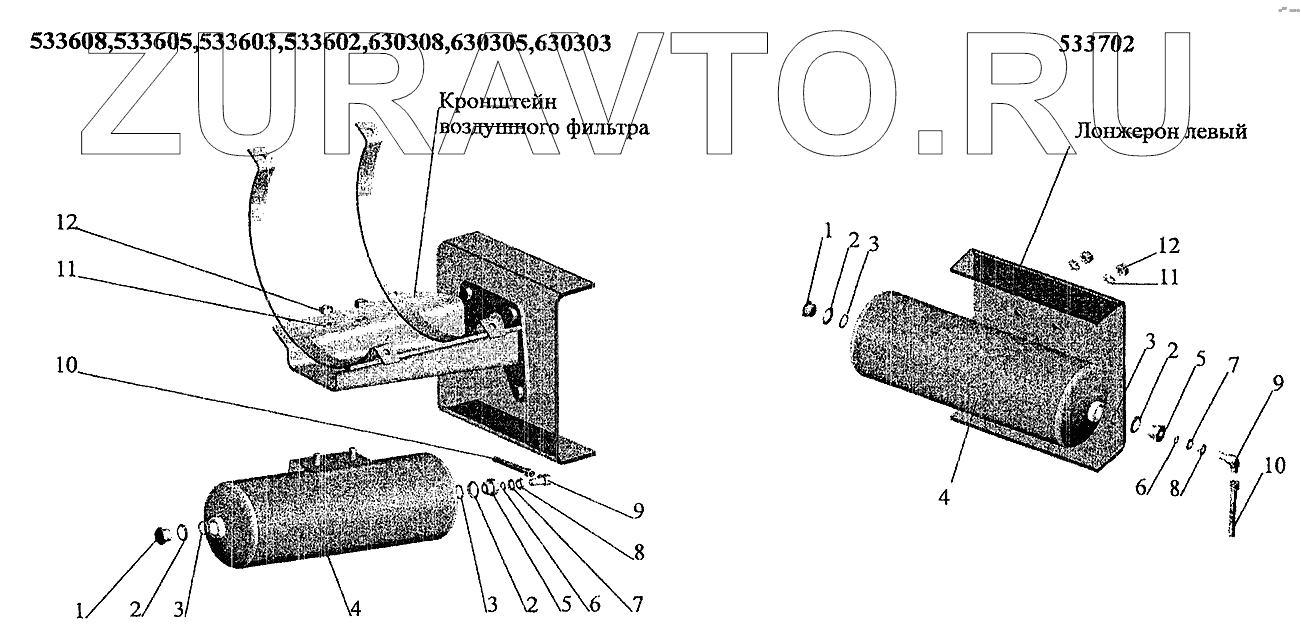 533608,533605,533603,533602,630308,630305,630303

533702

ZURAVTO.RU

Кронштейн воздушного фильтра

Лонжерон левый

12
11
10
9
8
7
6
5
2
3
4
3
2
1

1 2 3
12
11
3 2 5 7 9
6 8 10
4